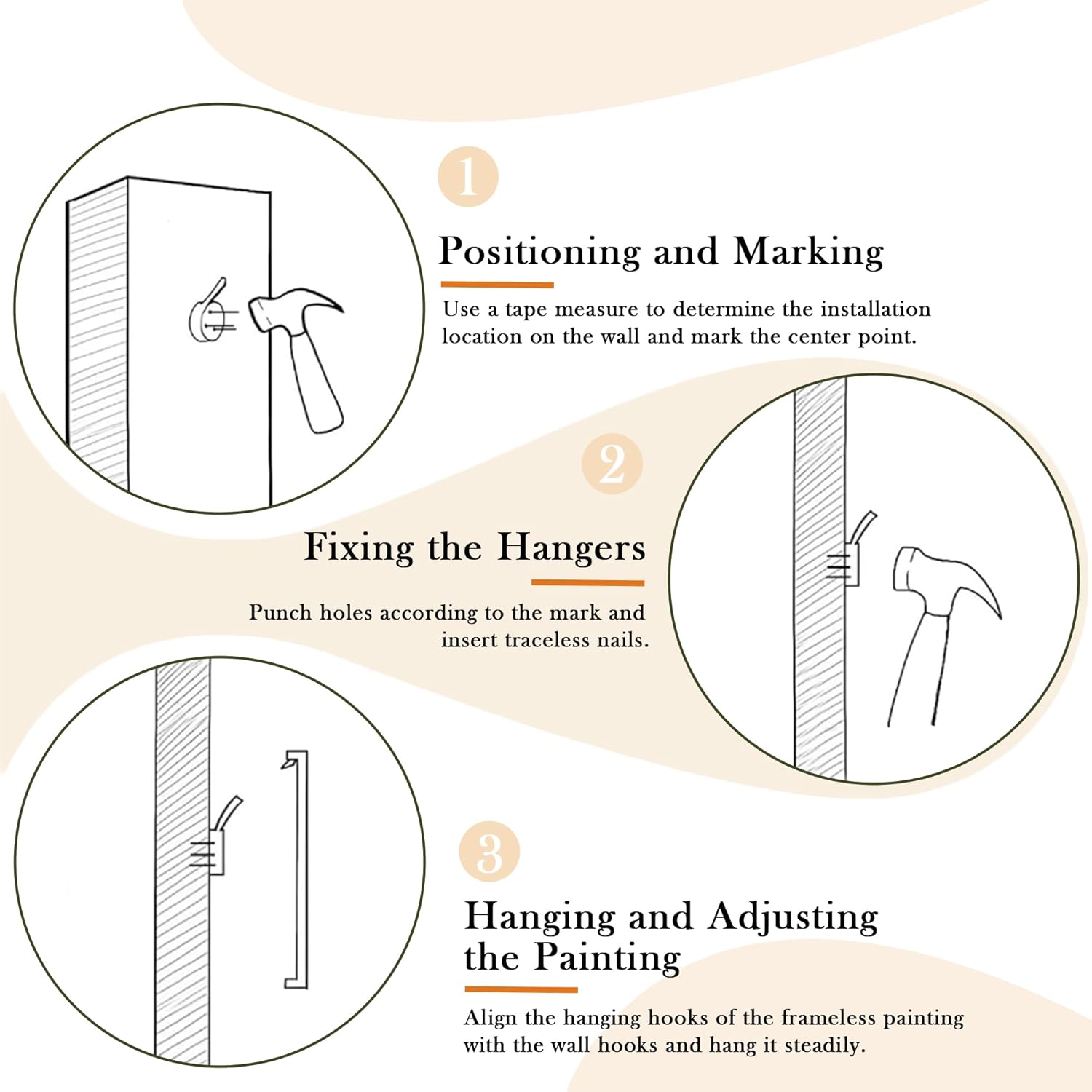 1

Positioning and Marking

Use a tape measure to determine the installation location on the wall and mark the center point.

2

Fixing the Hangers

Punch holes according to the mark and insert traceless nails.

3

Hanging and Adjusting the Painting

Align the hanging hooks of the frameless painting with the wall hooks and hang it steadily.