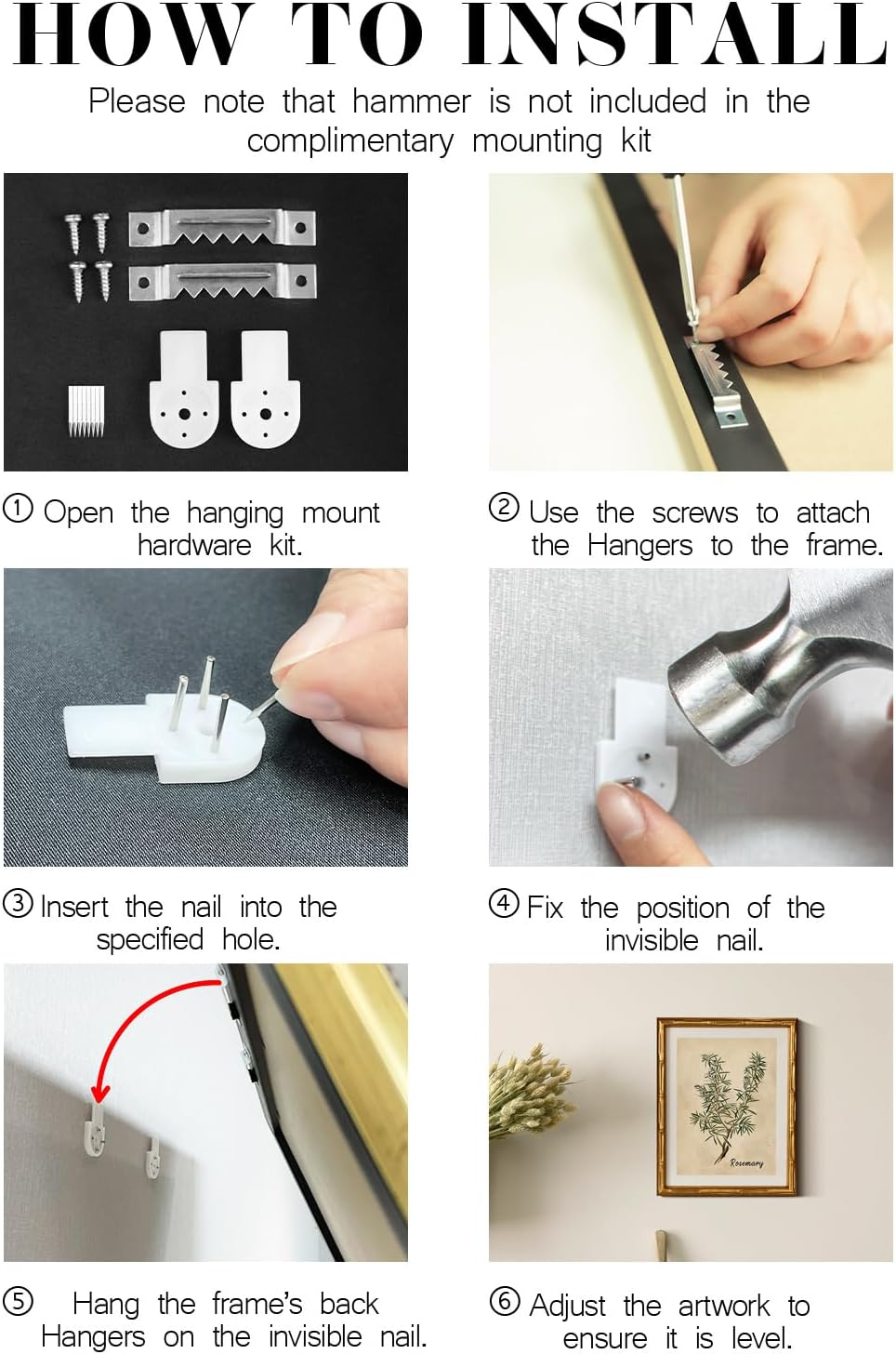 HOW TO INSTALL

Please note that hammer is not included in the complimentary mounting kit

① Open the hanging mount hardware kit.

② Use the screws to attach the Hangers to the frame.

③ Insert the nail into the specified hole.

④ Fix the position of the invisible nail.

⑤ Hang the frame's back Hangers on the invisible nail.

Rosemary

⑥ Adjust the artwork to ensure it is level.