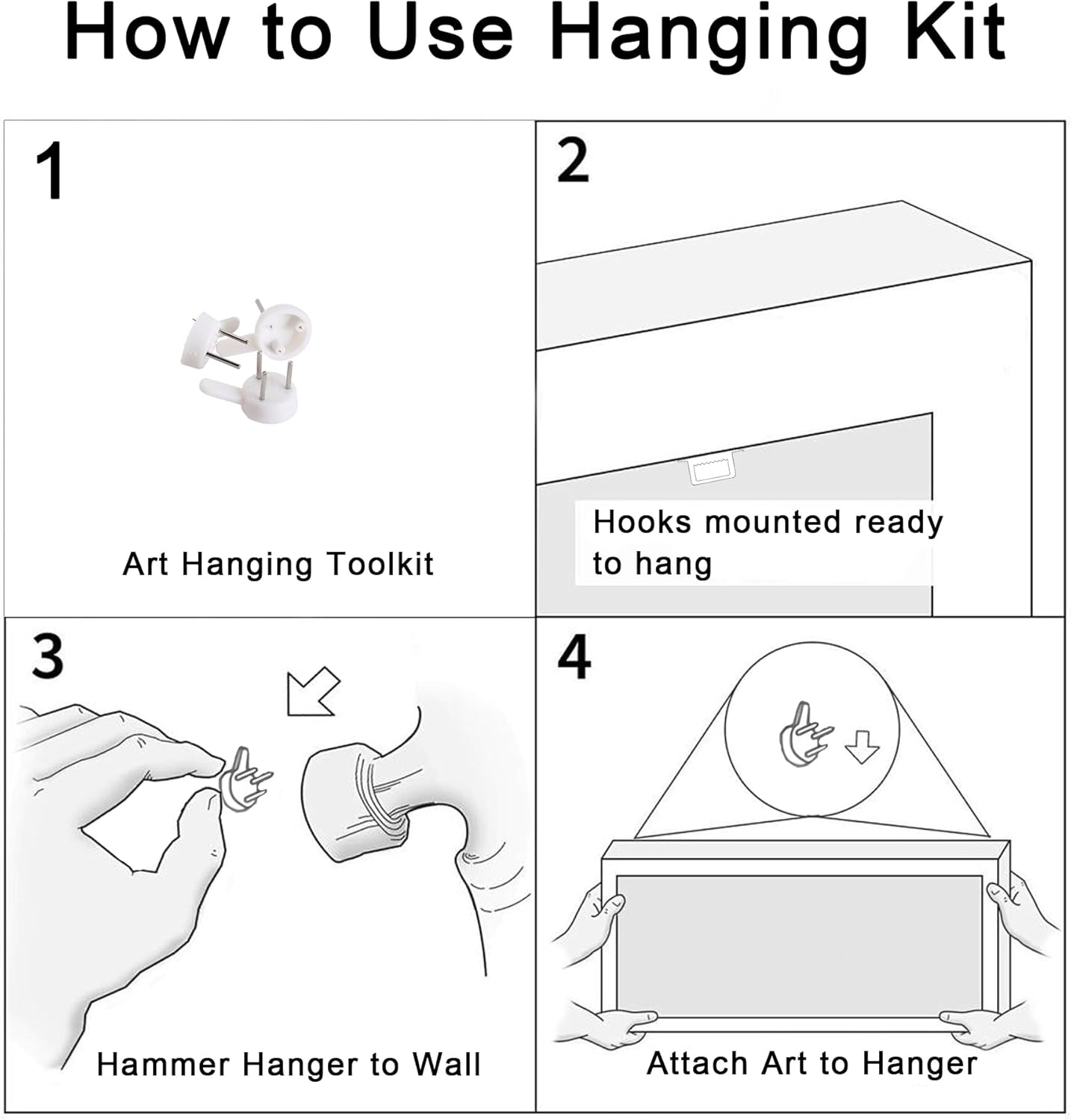 How to Use Hanging Kit

1

Art Hanging Toolkit

2

Hooks mounted ready to hang

3

Hammer Hanger to Wall

4

Attach Art to Hanger