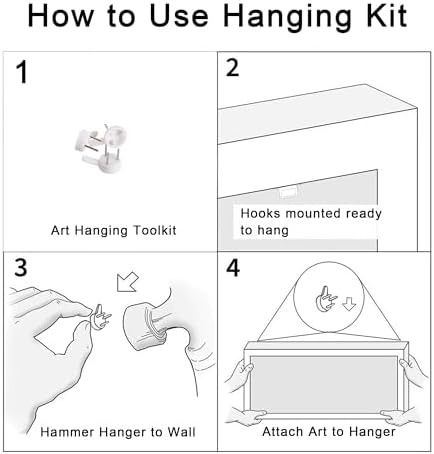 How to Use Hanging Kit

1

Art Hanging Toolkit

2

Hooks mounted ready to hang

3

Hammer Hanger to Wall

4

Attach Art to Hanger